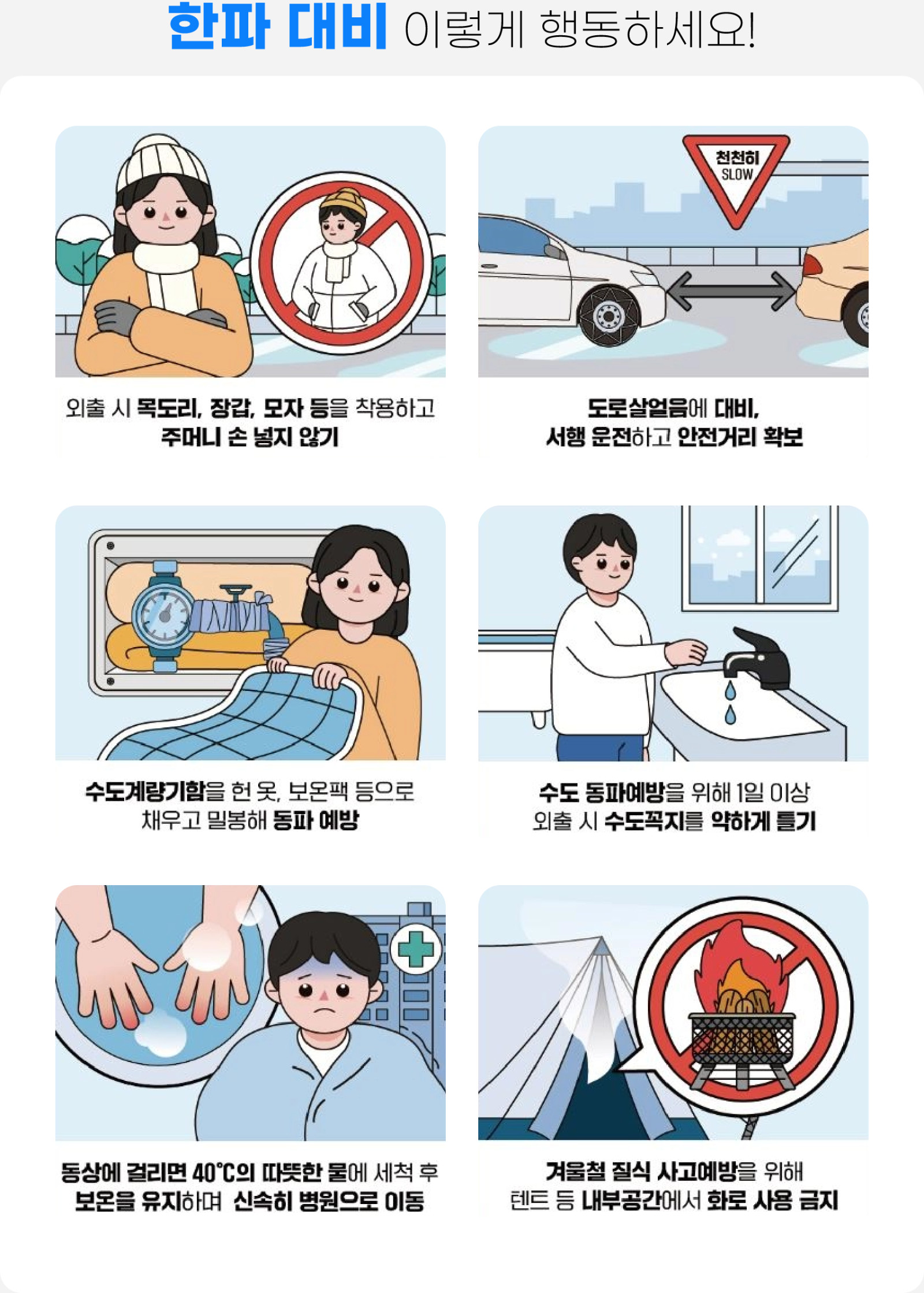 한파 대비 이렇게 행동하세요!

천천히 SLOW

외출 시 목도리, 장갑, 모자 등을 착용하고 주머니 손 넣지 않기

도로살얼음에 대비, 서행 운전하고 안전거리 확보

수도계량기함을 헌 옷, 보온팩 등으로 채우고 밀봉해 동파 예방

수도 동파예방을 위해 1일 이상 외출 시 수도꼭지를 약하게 틀기

동상에 걸리면 40°C의 따뜻한 물에 세척 후 보온을 유지하며 신속히 병원으로 이동

겨울철 질식 사고예방을 위해 텐트 등 내부공간에서 화로 사용 금지