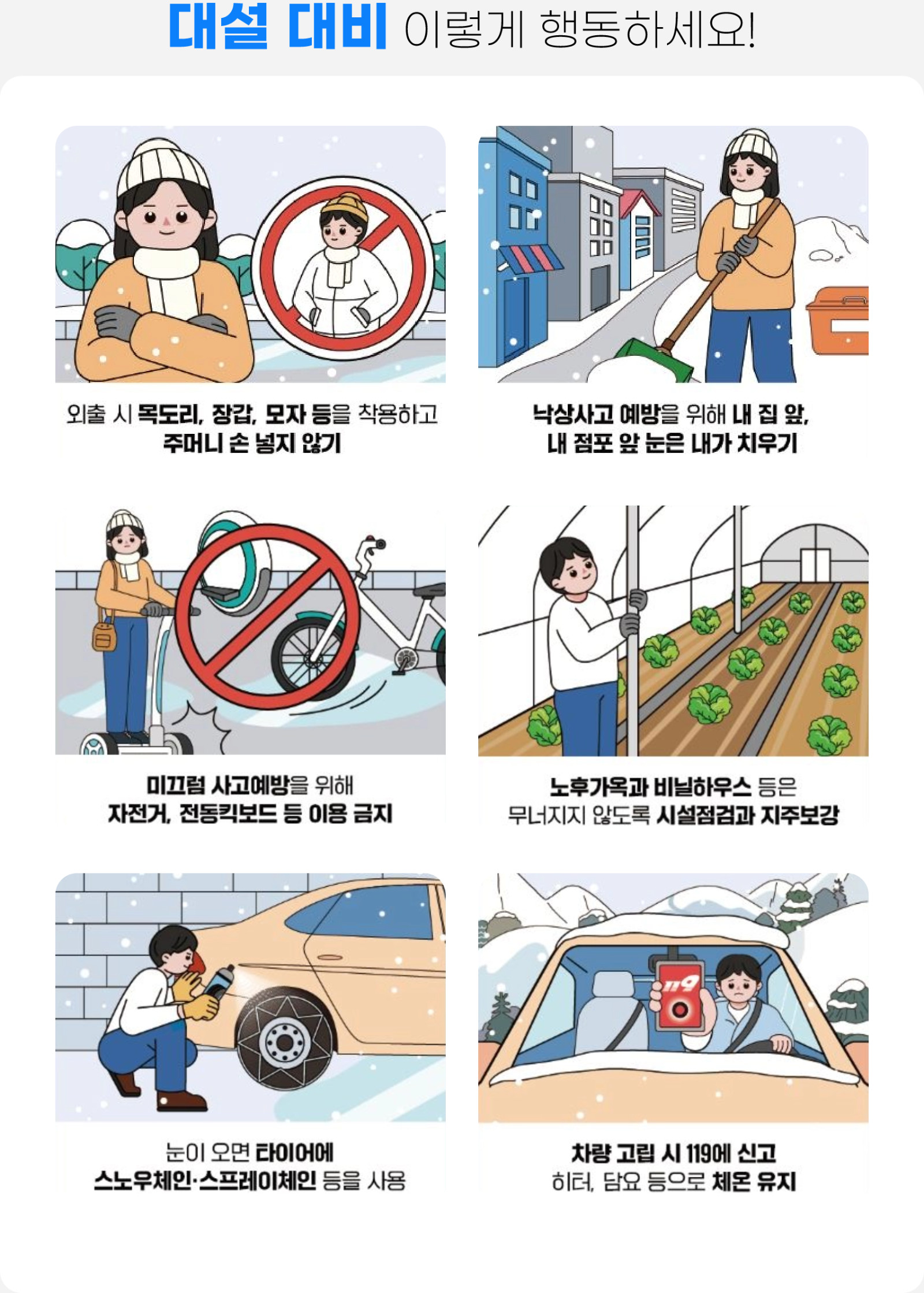 대설 대비 이렇게 행동하세요!

외출 시 목도리, 장갑, 모자 등을 착용하고 주머니 손 넣지 않기

낙상사고 예방을 위해 내 집 앞, 내 점포 앞 눈은 내가 치우기

미끄럼 사고예방을 위해 자전거, 전동킥보드 등 이용 금지

노후가옥과 비닐하우스 등은 무너지지 않도록 시설점검과 지주보강

눈이 오면 타이어에 스노우체인·스프레이체인 등을 사용

119

차량 고립 시 119에 신고 히터, 담요 등으로 체온 유지