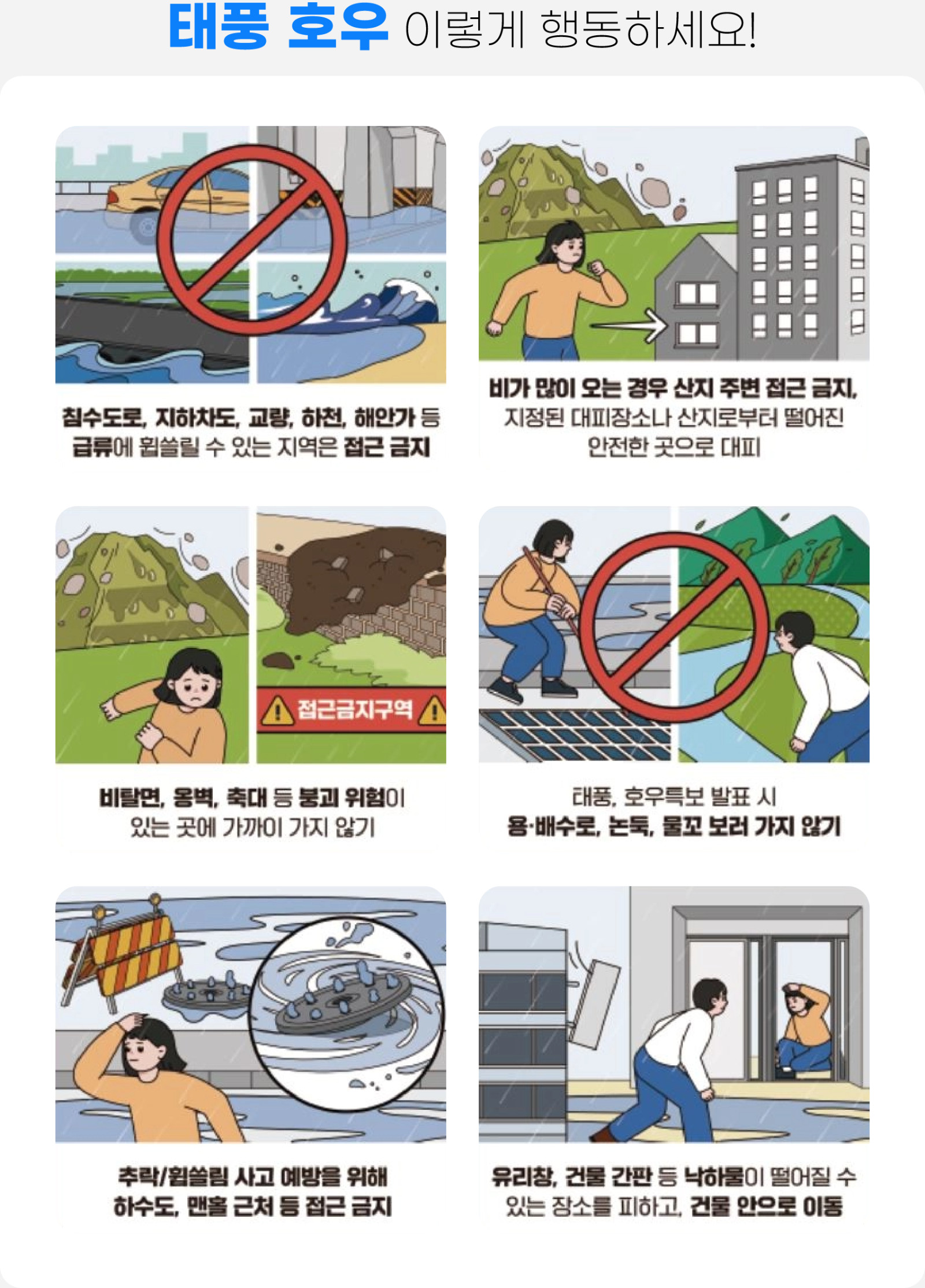 태풍 호우 이렇게 행동하세요!

침수도로, 지하차도, 교량, 하천, 해안가 등 급류에 휩쓸릴 수 있는 지역은 접근 금지

비가 많이 오는 경우 산지 주변 접근 금지, 지정된 대피장소나 산지로부터 떨어진 안전한 곳으로 대피

접근금지구역

비탈면, 옹벽, 축대 등 붕괴 위험이 있는 곳에 가까이 가지 않기

태풍, 호우특보 발표 시 용·배수로, 논둑, 물꼬 보러 가지 않기

추락/휩쓸림 사고 예방을 위해 하수도, 맨홀 근처 등 접근 금지

유리창, 건물 간판 등 낙하물이 떨어질 수 있는 장소를 피하고, 건물 안으로 이동